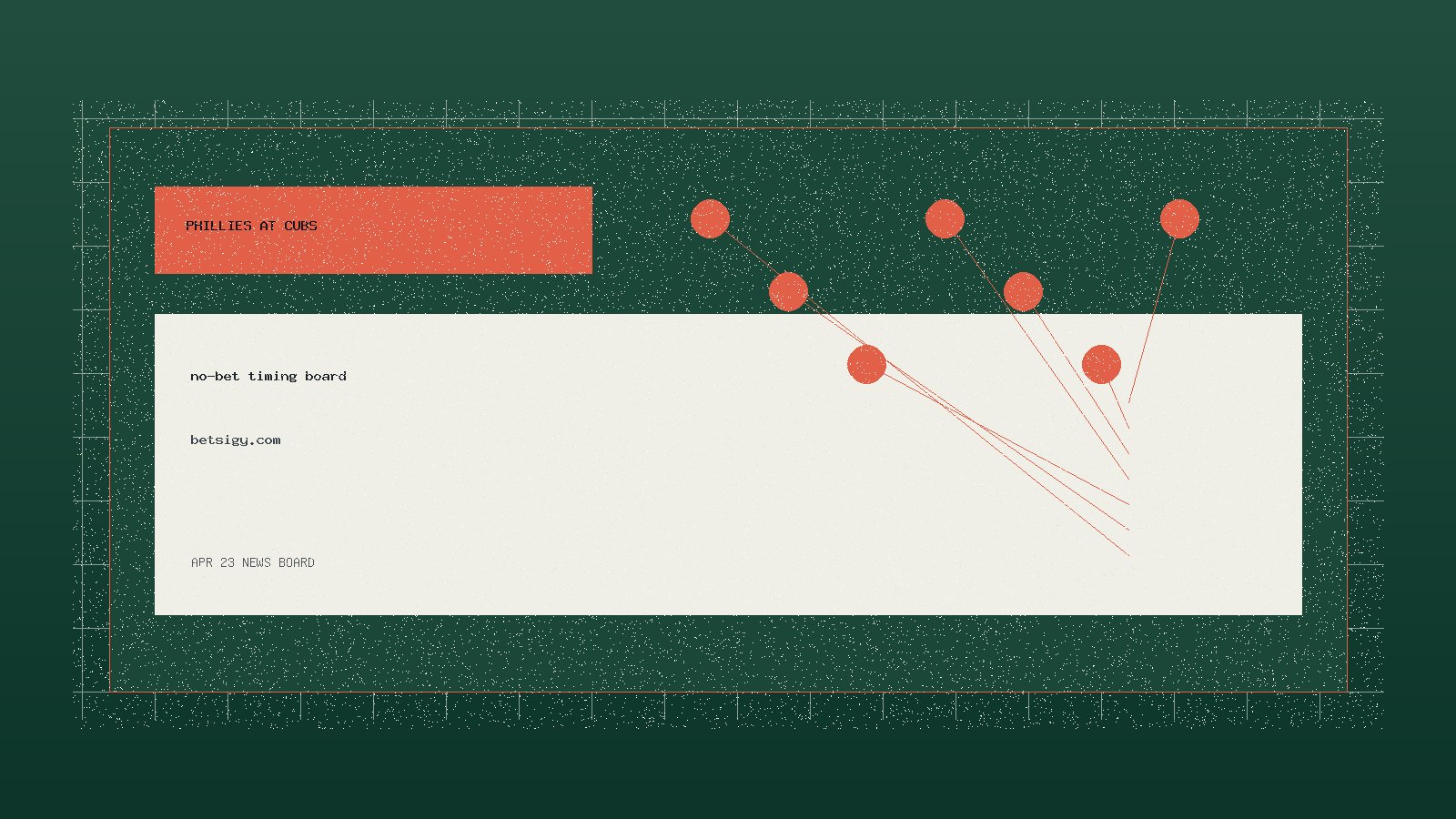 PHILLIES AT CUBS

no-bet timing board

betsigy.com

APR 23 NEWS BOARD